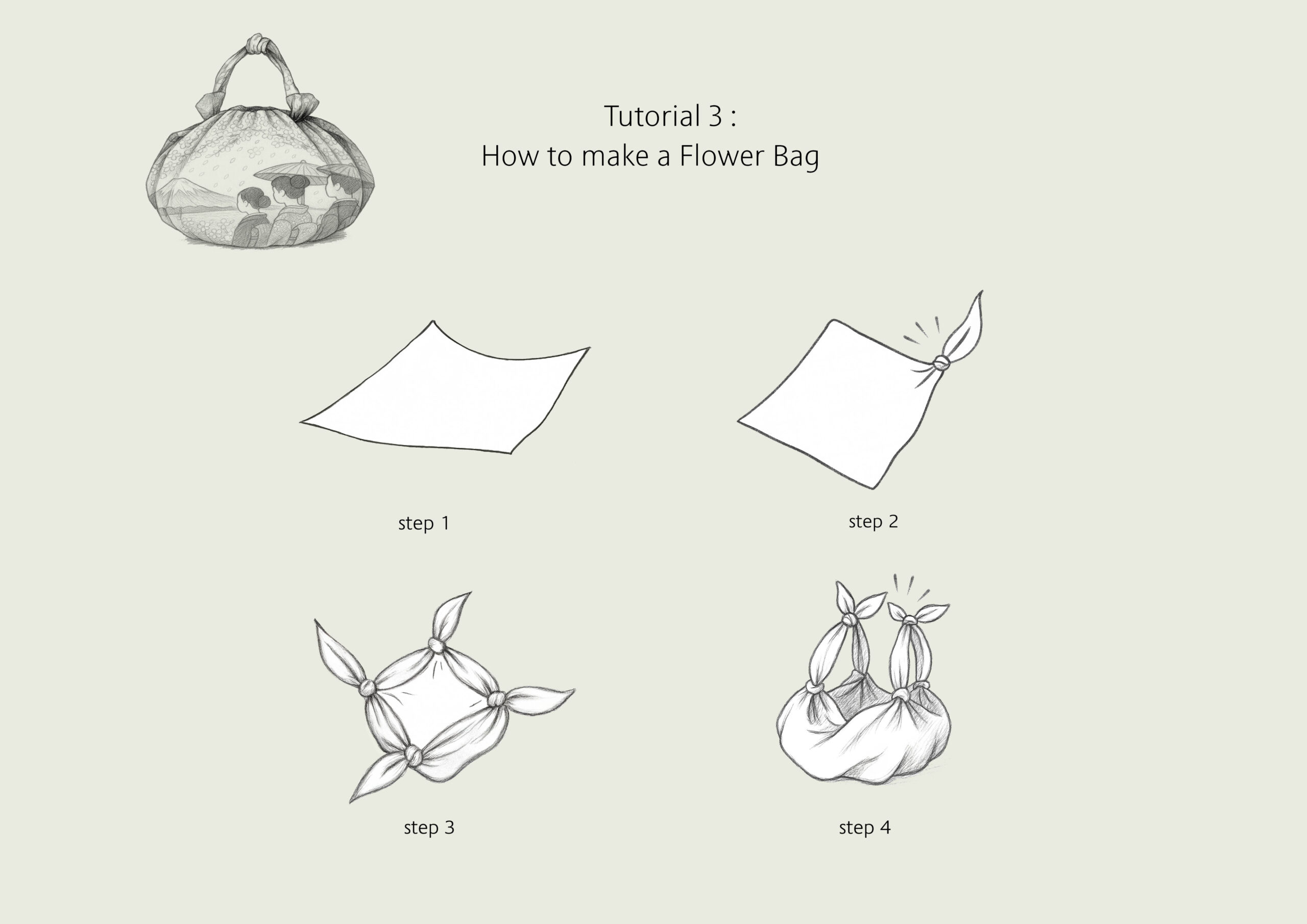 Tutorial 3 :
How to make a Flower Bag

step 1

step 2

step 3

step 4