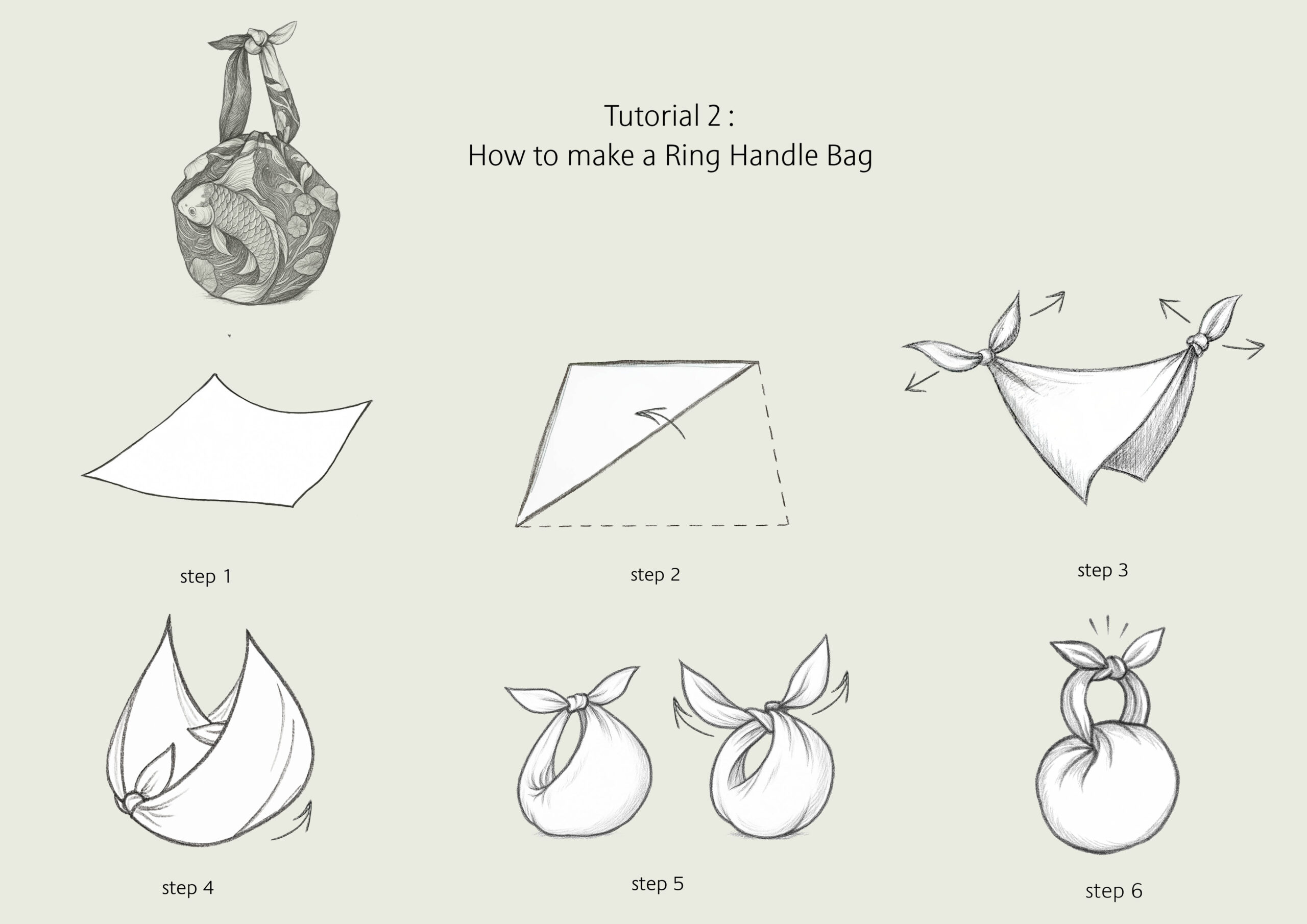 Tutorial 2 :
How to make a Ring Handle Bag

step 1

step 2

step 3

step 4

step 5

step 6