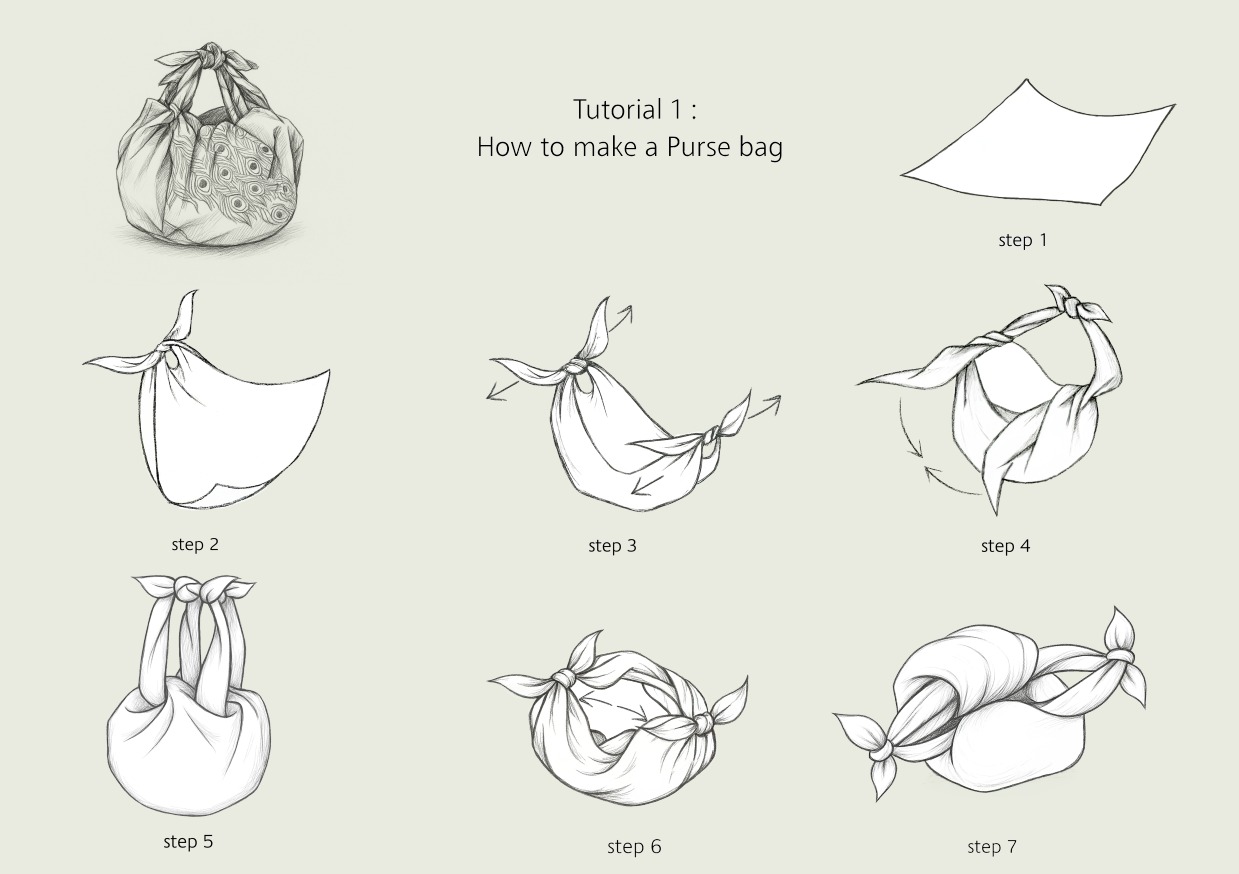 Tutorial 1 :
How to make a Purse bag

step 1

step 2

step 3

step 4

step 5

step 6

step 7